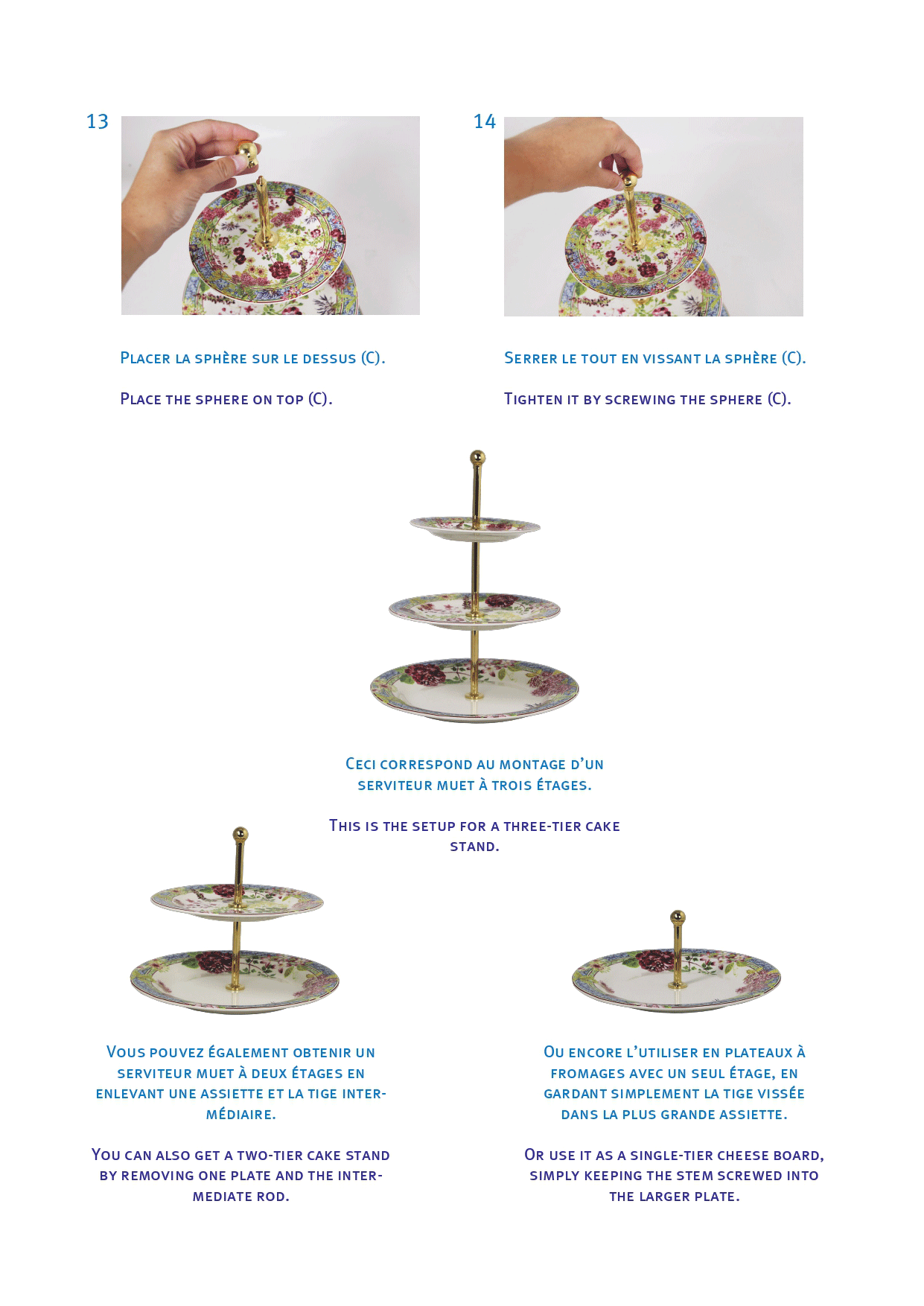 13

Placer la sphère sur le dessus (C).

Place the sphere on top (C).

14

Serrer le tout en vissant la sphère (C).

Tighten it by screwing the sphere (C).

Ceci correspond au montage d'un serviteur muet à trois étages.

This is the setup for a three-tier cake stand.

Vous pouvez également obtenir un serviteur muet à deux étages en enlevant une assiette et la tige intermédiaire.

You can also get a two-tier cake stand by removing one plate and the intermediate rod.

Ou encore l'utiliser en plateaux à fromages avec un seul étage, en gardant simplement la tige vissée dans la plus grande assiette.

Or use it as a single-tier cheese board, simply keeping the stem screwed into the larger plate.