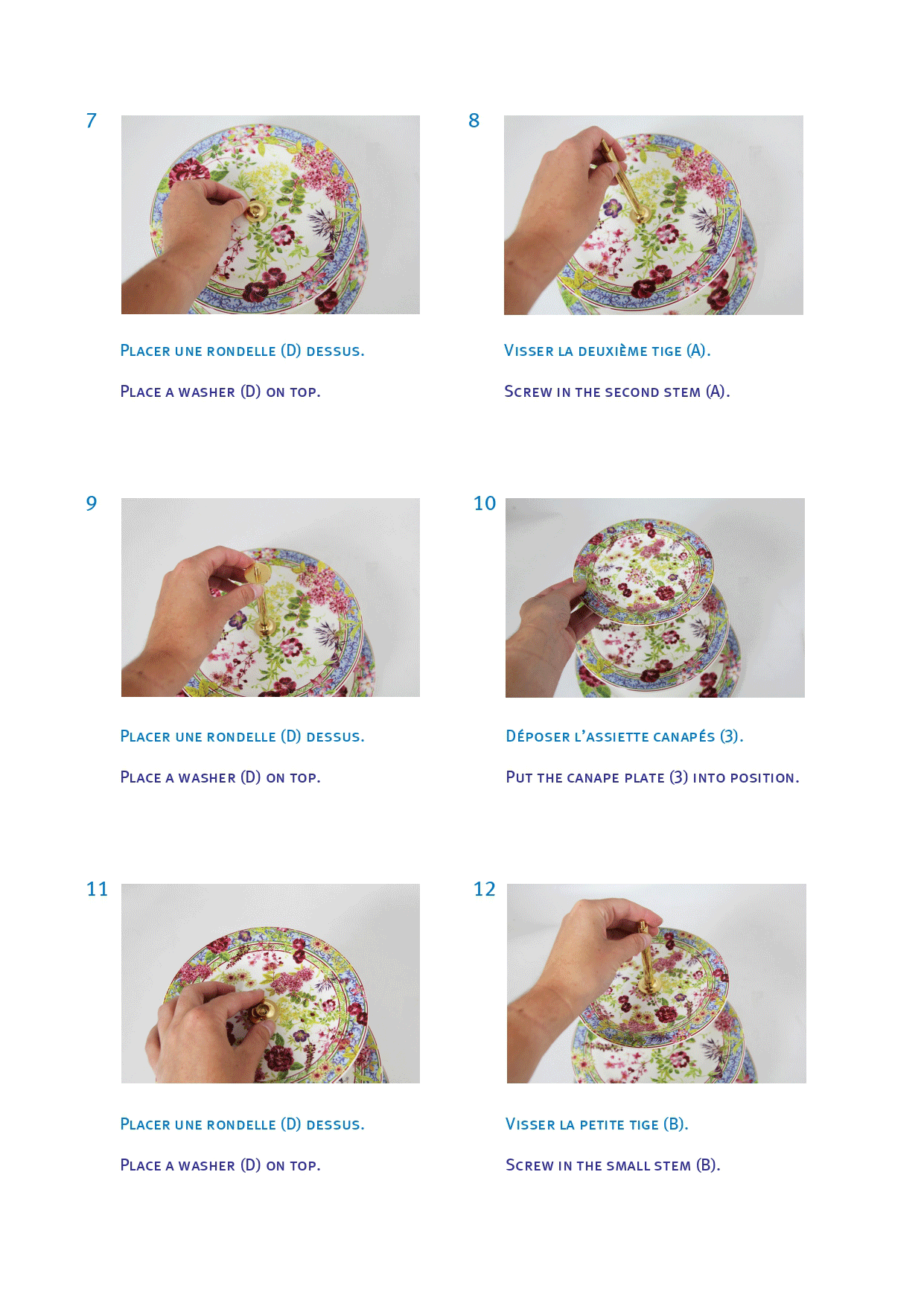 7

Placer une rondelle (D) dessus.

Place a washer (D) on top.

8

Visser la deuxième tige (A).

Screw in the second stem (A).

9

Placer une rondelle (D) dessus.

Place a washer (D) on top.

10

Déposer l'assiette canapés (3).

Put the canape plate (3) into position.

11

Placer une rondelle (D) dessus.

Place a washer (D) on top.

12

Visser la petite tige (B).

Screw in the small stem (B).