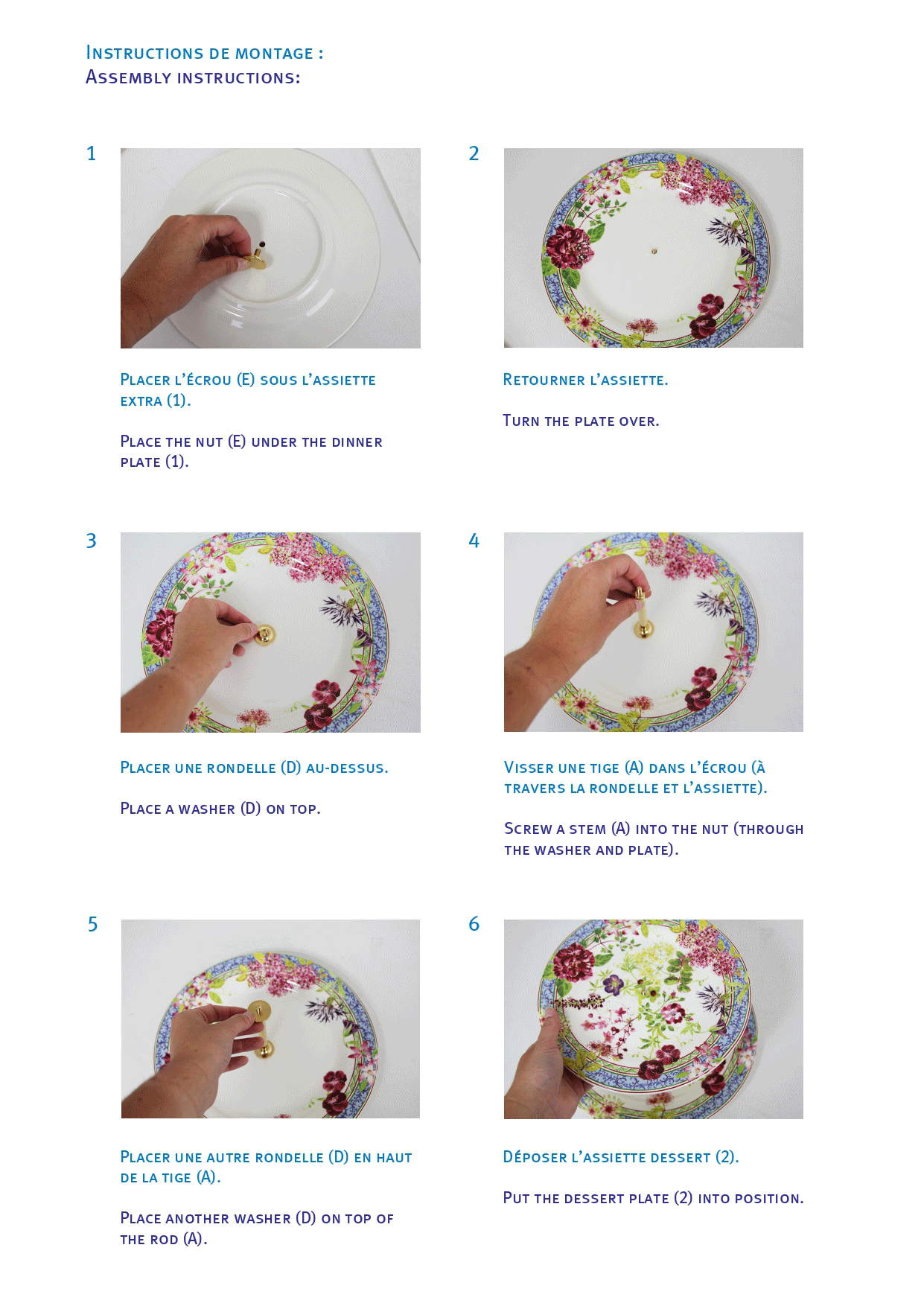 Instructions de montage :
Assembly instructions:

1

Placer l'écrou (E) sous l'assiette extra (1).

Place the nut (E) under the dinner plate (1).

2

Retourner l'assiette.

Turn the plate over.

3

Placer une rondelle (D) au-dessus.

Place a washer (D) on top.

4

Visser une tige (A) dans l'écrou (à travers la rondelle et l'assiette).

Screw a stem (A) into the nut (through the washer and plate).

5

Placer une autre rondelle (D) en haut de la tige (A).

Place another washer (D) on top of the rod (A).

6

Déposer l'assiette dessert (2).

Put the dessert plate (2) into position.